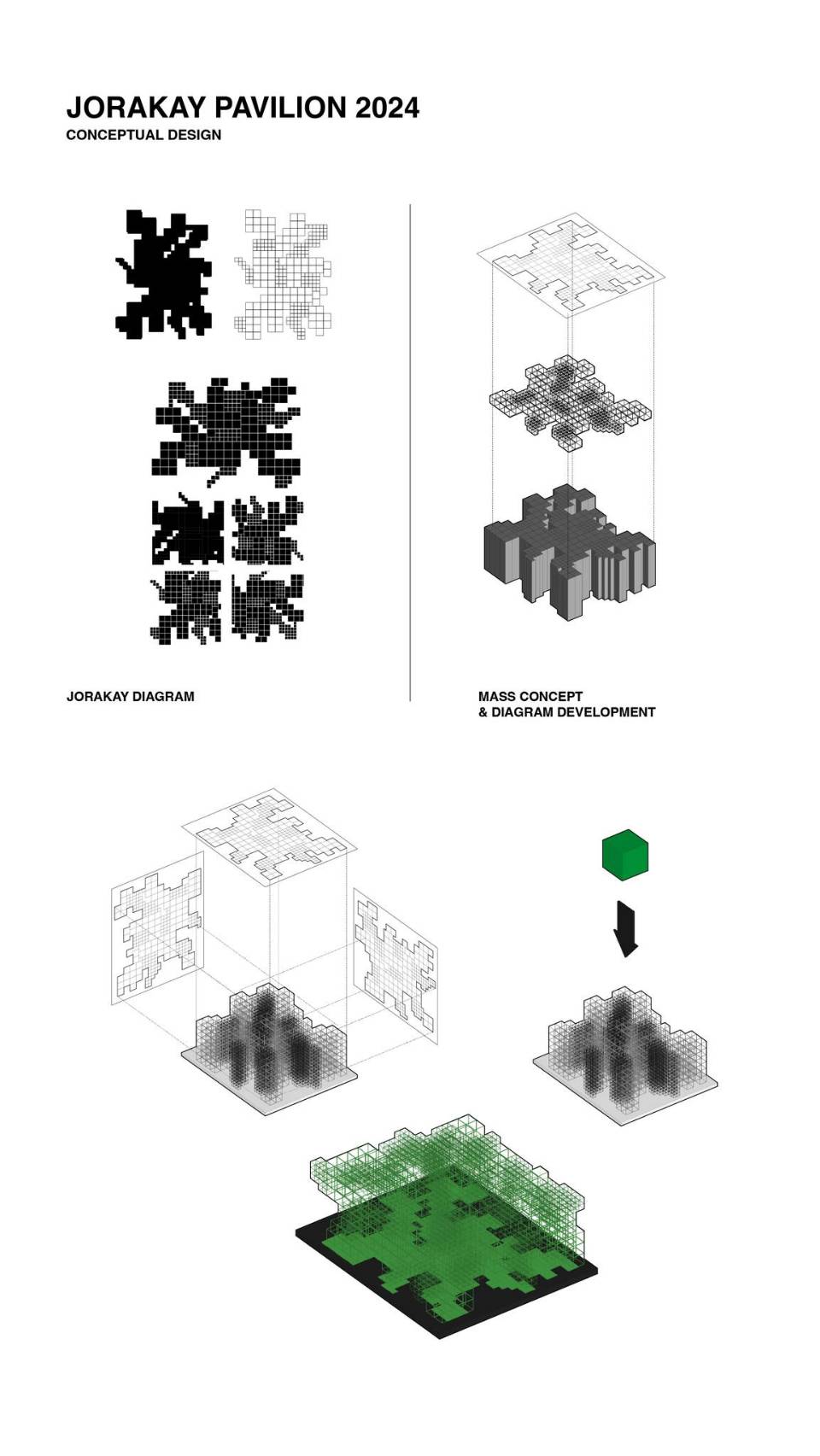 JORAKAY PAVILION 2024
CONCEPTUAL DESIGN

JORAKAY DIAGRAM

MASS CONCEPT
& DIAGRAM DEVELOPMENT